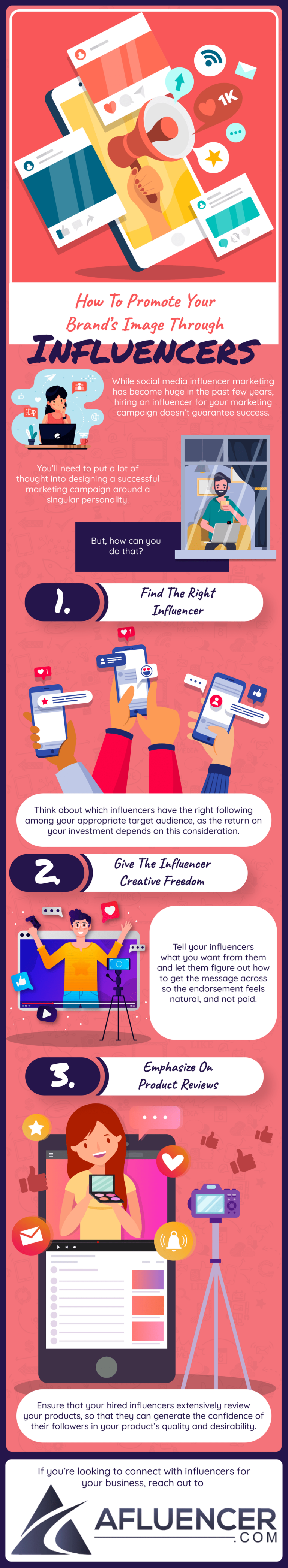 1K

How To Promote Your Brand's Image Through

INFLUENCERS

While social media influencer marketing has become huge in the past few years, hiring an influencer for your marketing campaign doesn't guarantee success.

You'll need to put a lot of thought into designing a successful marketing campaign around a singular personality.

But, how can you do that?

1. Find The Right Influencer

1

1

Think about which influencers have the right following among your appropriate target audience, as the return on your investment depends on this consideration.

2. Give The Influencer Creative Freedom

Tell your influencers what you want from them and let them figure out how to get the message across so the endorsement feels natural, and not paid.

3. Emphasize On Product Reviews

Ensure that your hired influencers extensively review your products, so that they can generate the confidence of their followers in your product's quality and desirability.

If you're looking to connect with influencers for your business, reach out to

AFLUENCER .COM