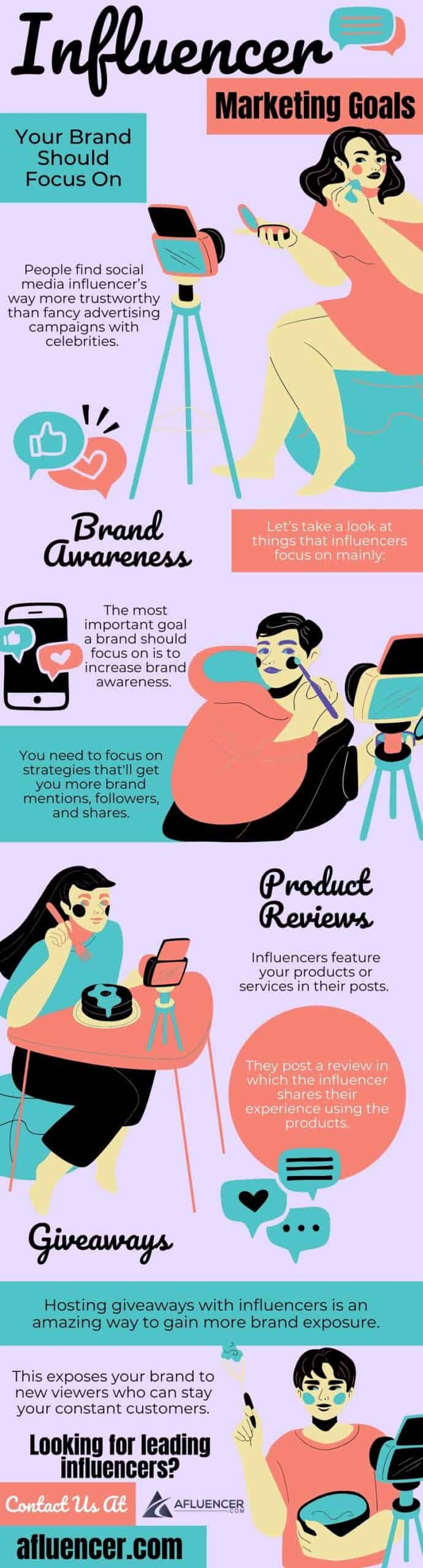 Influencer

Marketing Goals

Your Brand Should Focus On

People find social media influencer's way more trustworthy than fancy advertising campaigns with celebrities.

Brand Awareness

Let's take a look at things that influencers focus on mainly:

The most important goal a brand should focus on is to increase brand awareness.

You need to focus on strategies that'll get you more brand mentions, followers, and shares.

Product Reviews

Influencers feature your products or services in their posts.

They post a review in which the influencer shares their experience using the products.

Giveaways

Hosting giveaways with influencers is an amazing way to gain more brand exposure.

This exposes your brand to new viewers who can stay your constant customers.

Looking for leading influencers?

Contact Us At

AFLUENCER .COM

afluencer.com